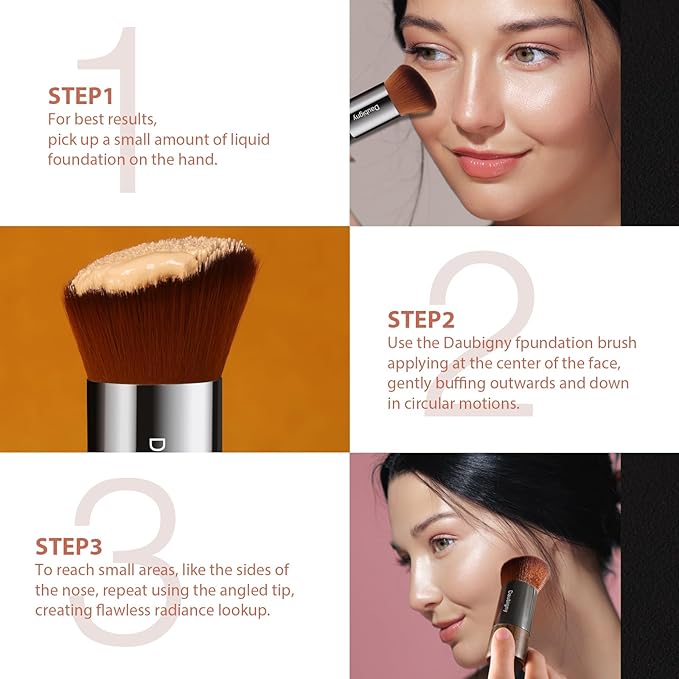 1
STEP1
For best results, pick up a small amount of liquid foundation on the hand.

Daubigny

D

2
STEP2
Use the Daubigny fpundation brush applying at the center of the face, gently buffing outwards and down in circular motions.

3
STEP3
To reach small areas, like the sides of the nose, repeat using the angled tip, creating flawless radiance lookup.

Daubigny