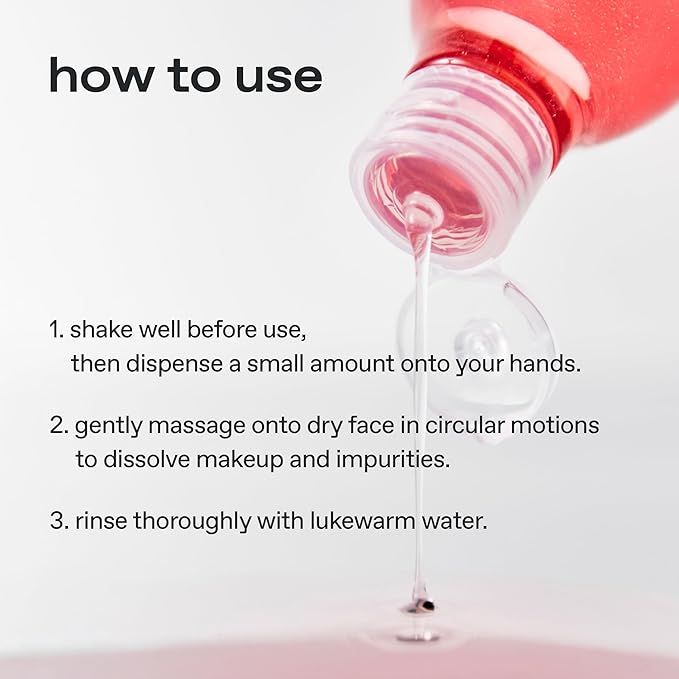 how to use

1. shake well before use, then dispense a small amount onto your hands.

2. gently massage onto dry face in circular motions to dissolve makeup and impurities.

3. rinse thoroughly with lukewarm water.