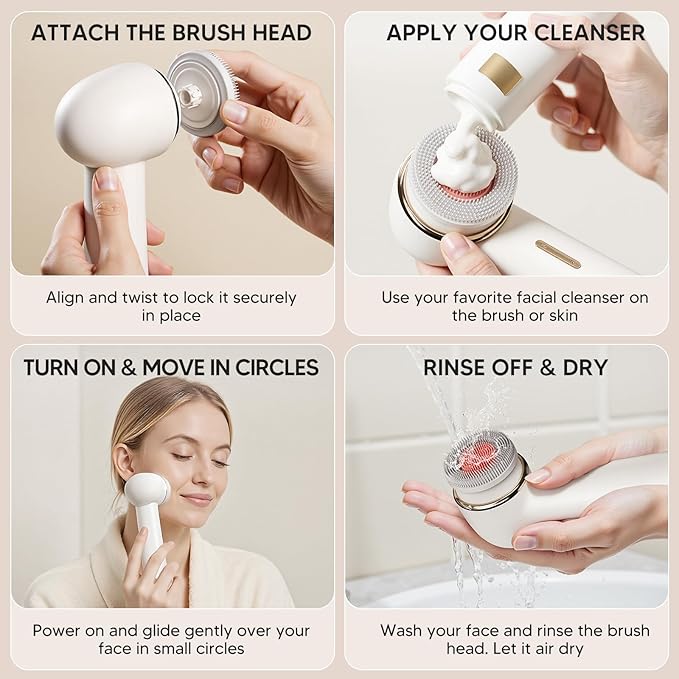 ATTACH THE BRUSH HEAD

Align and twist to lock it securely in place

APPLY YOUR CLEANSER

Use your favorite facial cleanser on the brush or skin

TURN ON & MOVE IN CIRCLES

Power on and glide gently over your face in small circles

RINSE OFF & DRY

Wash your face and rinse the brush head. Let it air dry