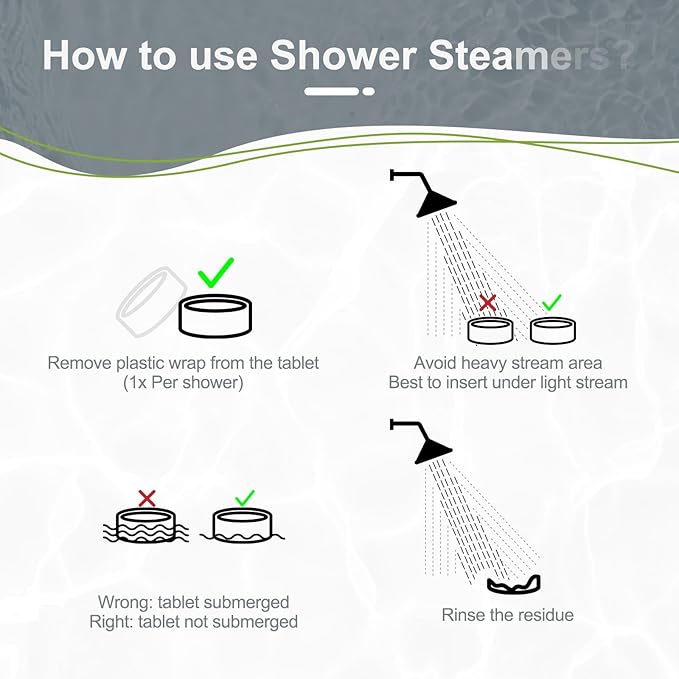 How to use Shower Steamers?

Remove plastic wrap from the tablet (1x Per shower)

Avoid heavy stream area
Best to insert under light stream

Wrong: tablet submerged
Right: tablet not submerged

Rinse the residue