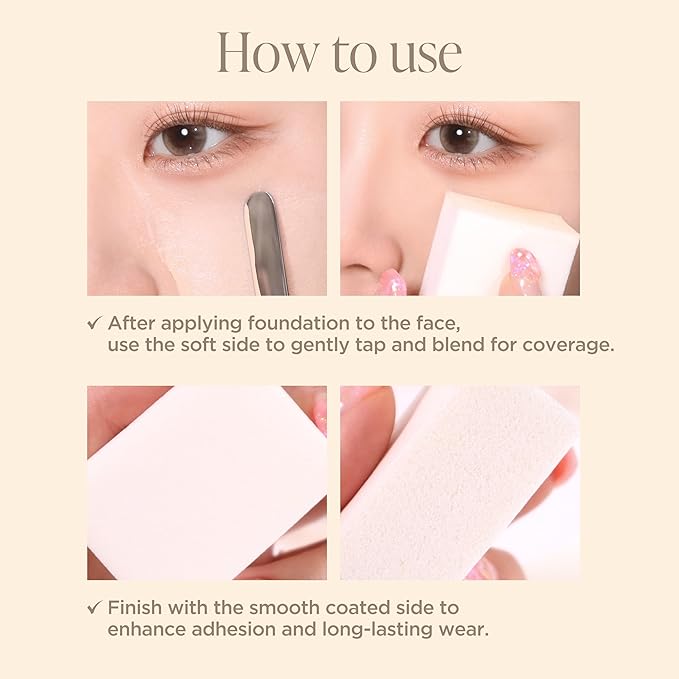 How to use

✓ After applying foundation to the face, use the soft side to gently tap and blend for coverage.

✓ Finish with the smooth coated side to enhance adhesion and long-lasting wear.