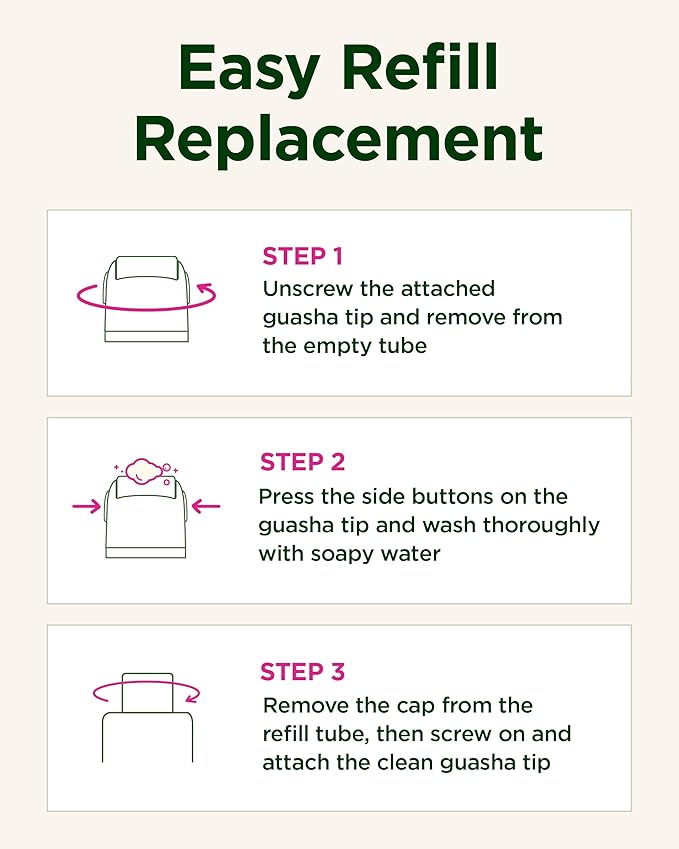 Easy Refill Replacement

STEP 1
Unscrew the attached guasha tip and remove from the empty tube

STEP 2
Press the side buttons on the guasha tip and wash thoroughly with soapy water

STEP 3
Remove the cap from the refill tube, then screw on and attach the clean guasha tip