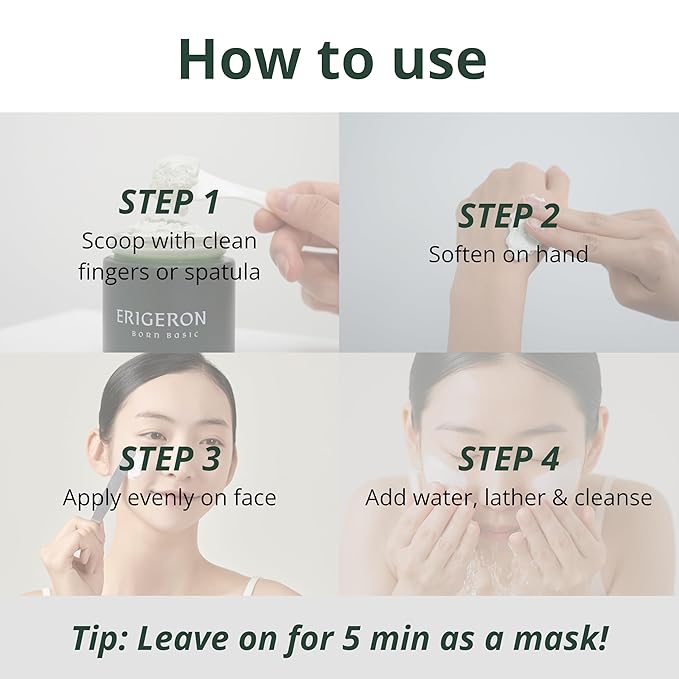 How to use

STEP 1
Scoop with clean fingers or spatula

ERIGERON
BORN BASIC

STEP 2
Soften on hand

STEP 3
Apply evenly on face

STEP 4
Add water, lather & cleanse

Tip: Leave on for 5 min as a mask!