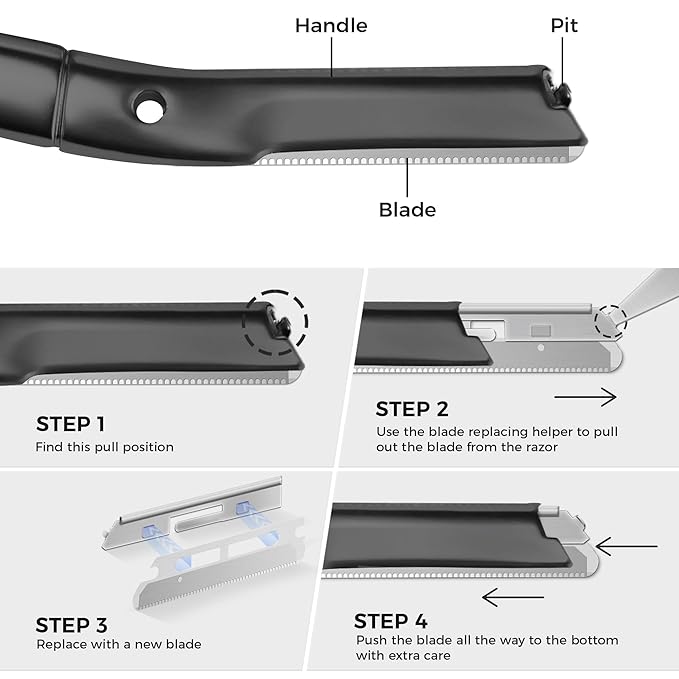 Handle

Pit

Blade

STEP 1
Find this pull position

STEP 2
Use the blade replacing helper to pull out the blade from the razor

STEP 3
Replace with a new blade

STEP 4
Push the blade all the way to the bottom with extra care