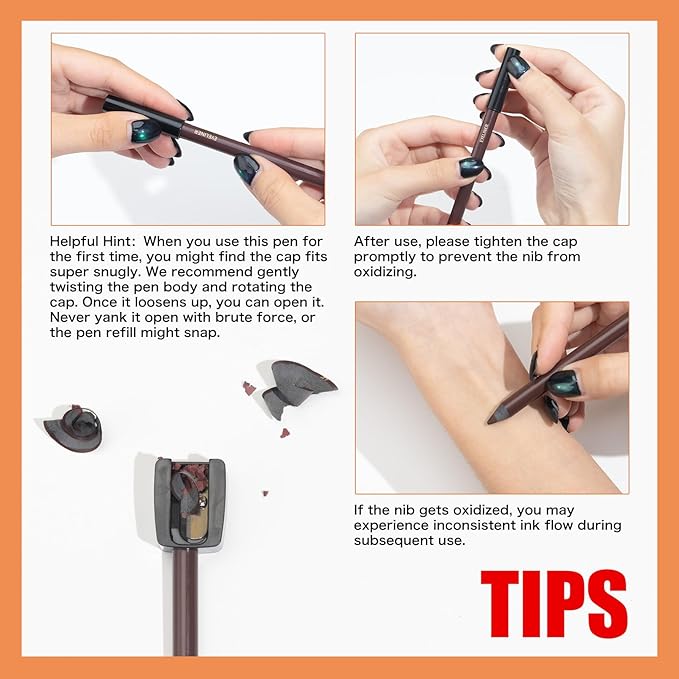 EYELINER

Helpful Hint: When you use this pen for the first time, you might find the cap fits super snugly. We recommend gently twisting the pen body and rotating the cap. Once it loosens up, you can open it. Never yank it open with brute force, or the pen refill might snap.

EYELINER

After use, please tighten the cap promptly to prevent the nib from oxidizing.

If the nib gets oxidized, you may experience inconsistent ink flow during subsequent use.

TIPS