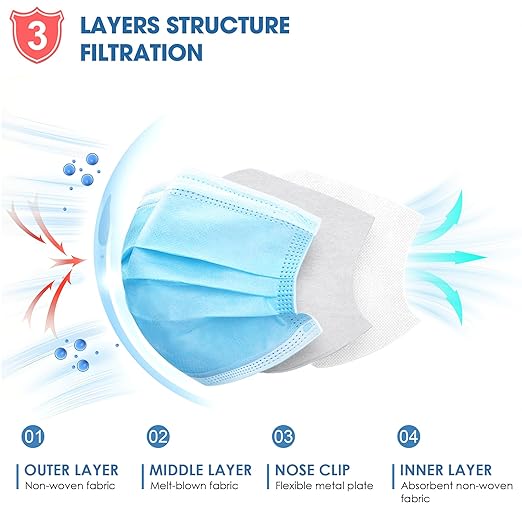 3 LAYERS STRUCTURE FILTRATION

01
OUTER LAYER
Non-woven fabric

02
MIDDLE LAYER
Melt-blown fabric

03
NOSE CLIP
Flexible metal plate

04
INNER LAYER
Absorbent non-woven fabric