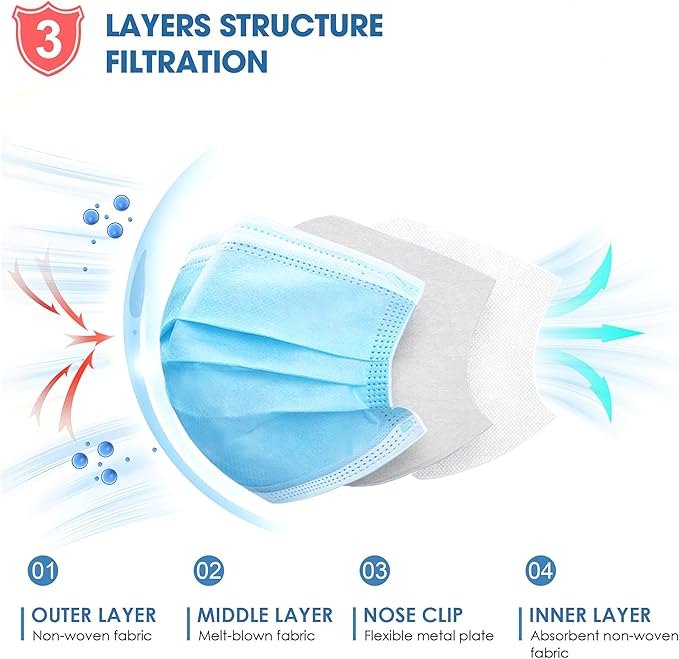 3 LAYERS STRUCTURE FILTRATION

01
OUTER LAYER
Non-woven fabric

02
MIDDLE LAYER
Melt-blown fabric

03
NOSE CLIP
Flexible metal plate

04
INNER LAYER
Absorbent non-woven fabric