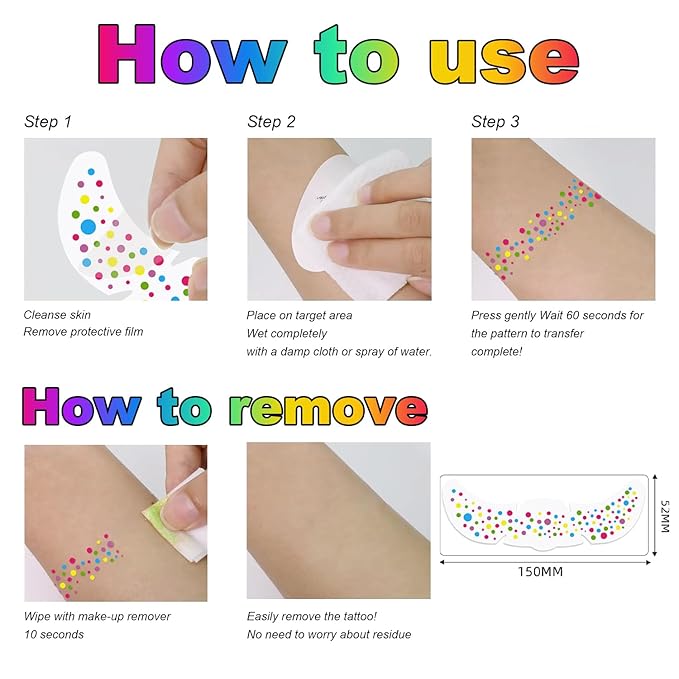 How to use

Step 1

Cleanse skin
Remove protective film

Step 2

Place on target area
Wet completely
with a damp cloth or spray of water.

Step 3

Press gently Wait 60 seconds for the pattern to transfer complete!

How to remove

Wipe with make-up remover
10 seconds

Easily remove the tattoo!
No need to worry about residue

52MM

150MM