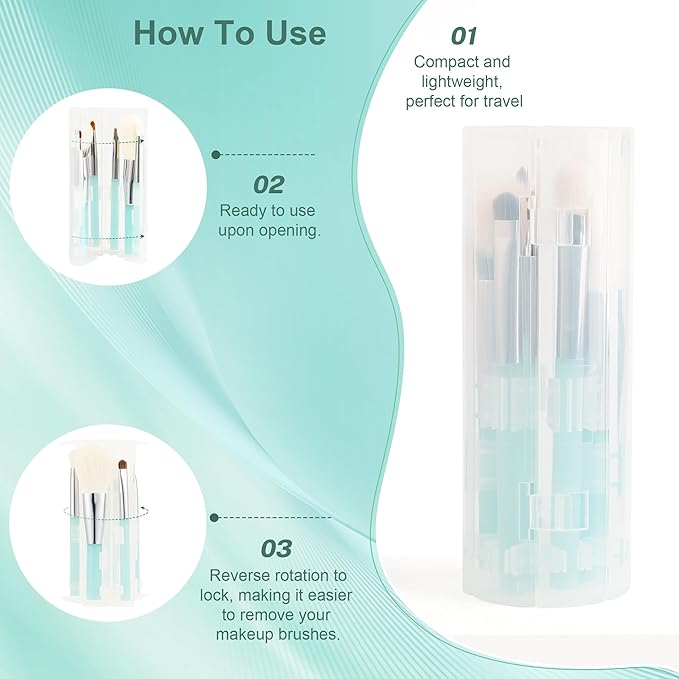 How To Use

01
Compact and lightweight, perfect for travel

02
Ready to use upon opening.

03
Reverse rotation to lock, making it easier to remove your makeup brushes.