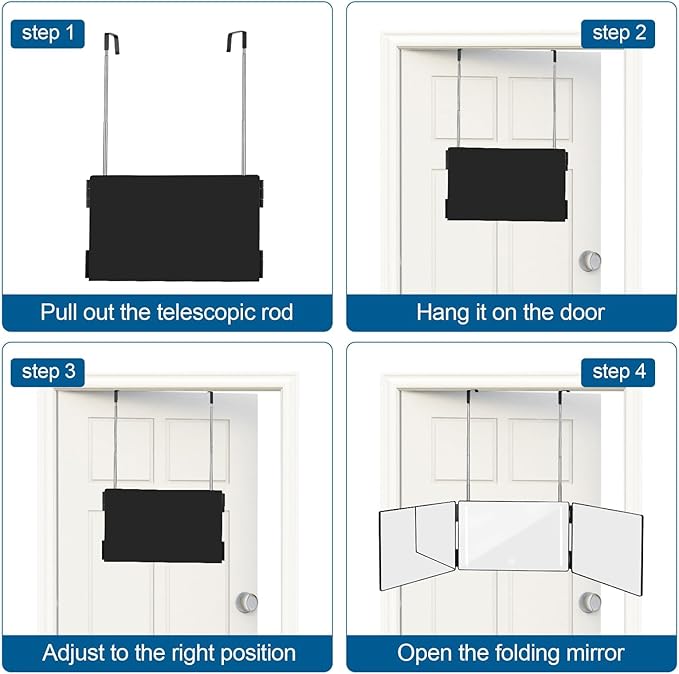 step 1

Pull out the telescopic rod

step 2

Hang it on the door

step 3

Adjust to the right position

step 4

Open the folding mirror