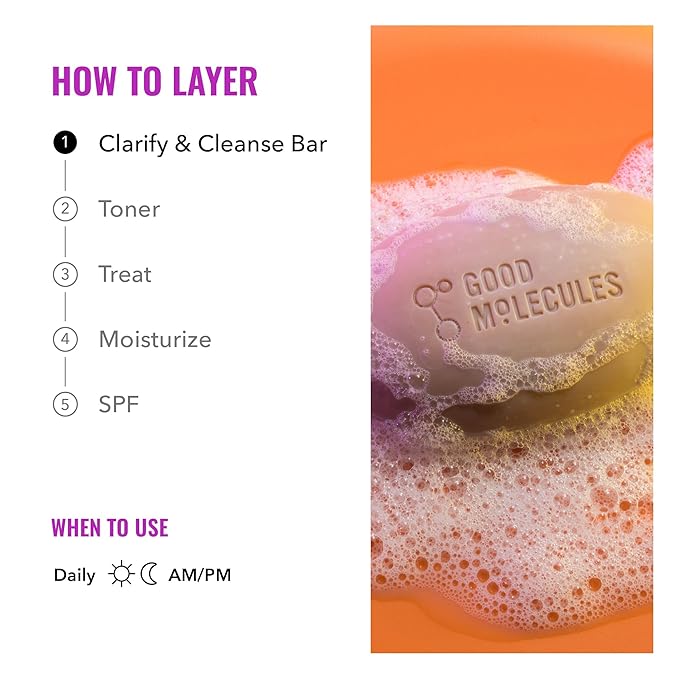 HOW TO LAYER

1 Clarify & Cleanse Bar

2 Toner

3 Treat

4 Moisturize

5 SPF

WHEN TO USE

Daily AM/PM

GOOD MOLECULES