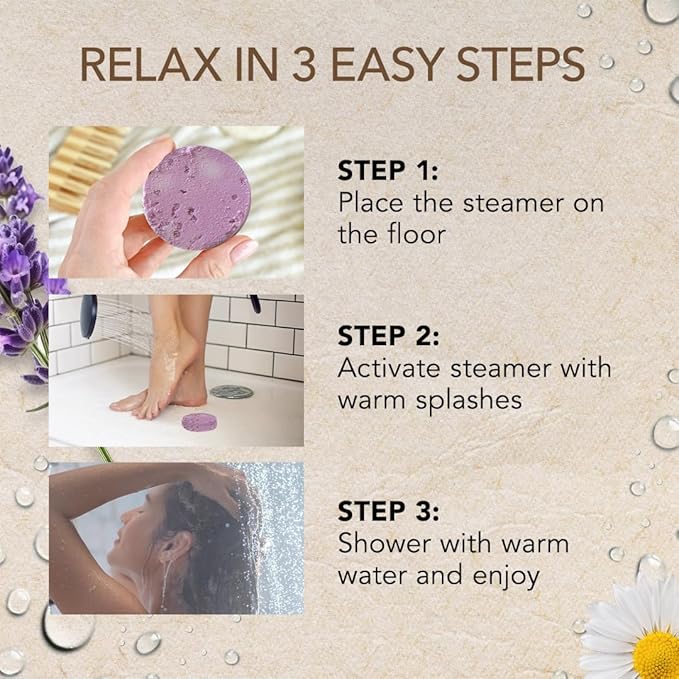 RELAX IN 3 EASY STEPS

STEP 1:
Place the steamer on the floor

STEP 2:
Activate steamer with warm splashes

STEP 3:
Shower with warm water and enjoy