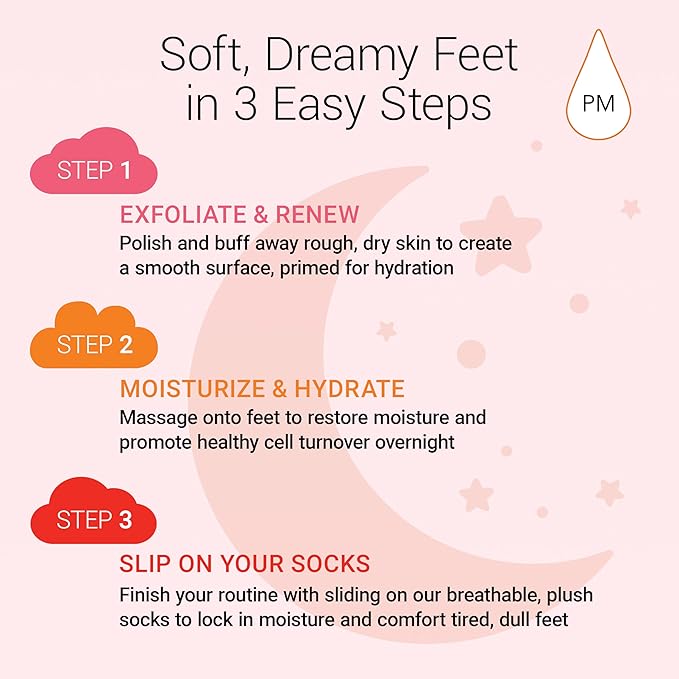 Soft, Dreamy Feet in 3 Easy Steps

PM

STEP 1

EXFOLIATE & RENEW
Polish and buff away rough, dry skin to create a smooth surface, primed for hydration

STEP 2

MOISTURIZE & HYDRATE
Massage onto feet to restore moisture and promote healthy cell turnover overnight

STEP 3

SLIP ON YOUR SOCKS
Finish your routine with sliding on our breathable, plush socks to lock in moisture and comfort tired, dull feet