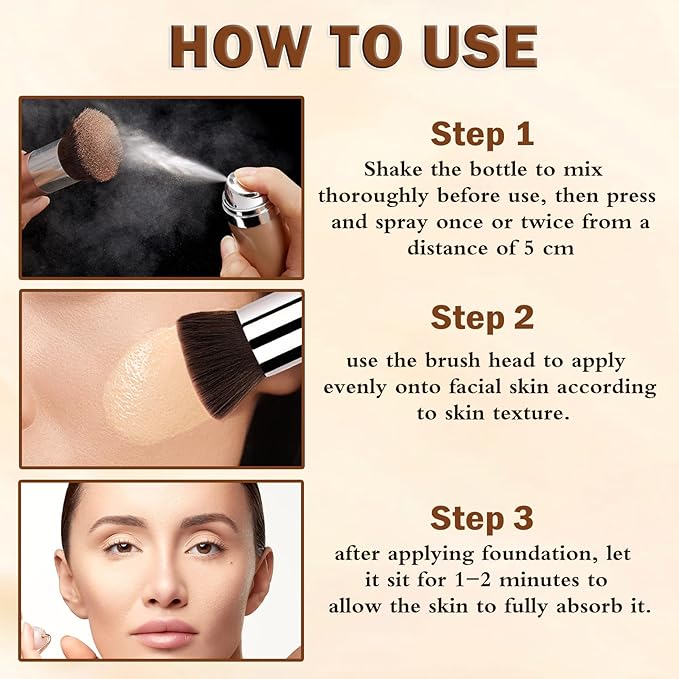 HOW TO USE

Step 1

Shake the bottle to mix thoroughly before use, then press and spray once or twice from a distance of 5 cm

Step 2

use the brush head to apply evenly onto facial skin according to skin texture.

Step 3

after applying foundation, let it sit for 1–2 minutes to allow the skin to fully absorb it.