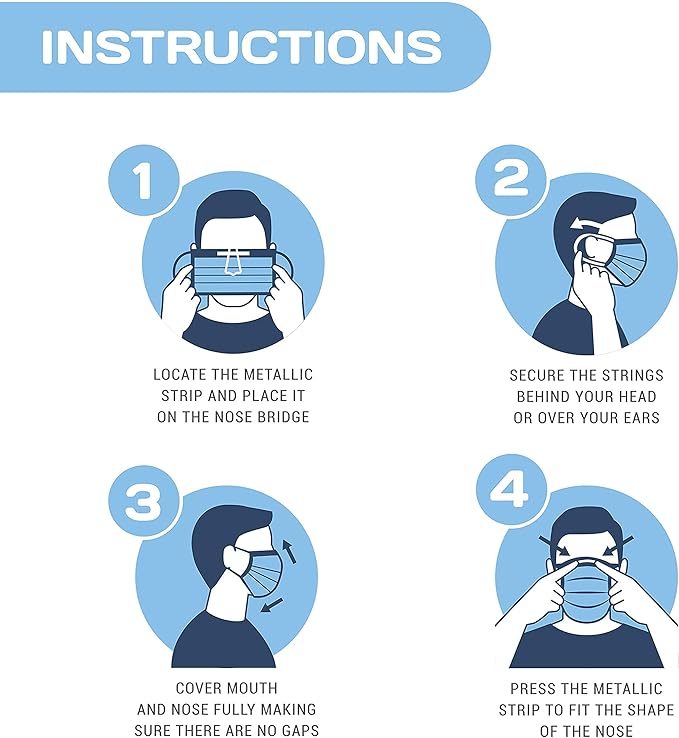 INSTRUCTIONS

1

LOCATE THE METALLIC STRIP AND PLACE IT ON THE NOSE BRIDGE

2

SECURE THE STRINGS BEHIND YOUR HEAD OR OVER YOUR EARS

3

COVER MOUTH AND NOSE FULLY MAKING SURE THERE ARE NO GAPS

4

PRESS THE METALLIC STRIP TO FIT THE SHAPE OF THE NOSE