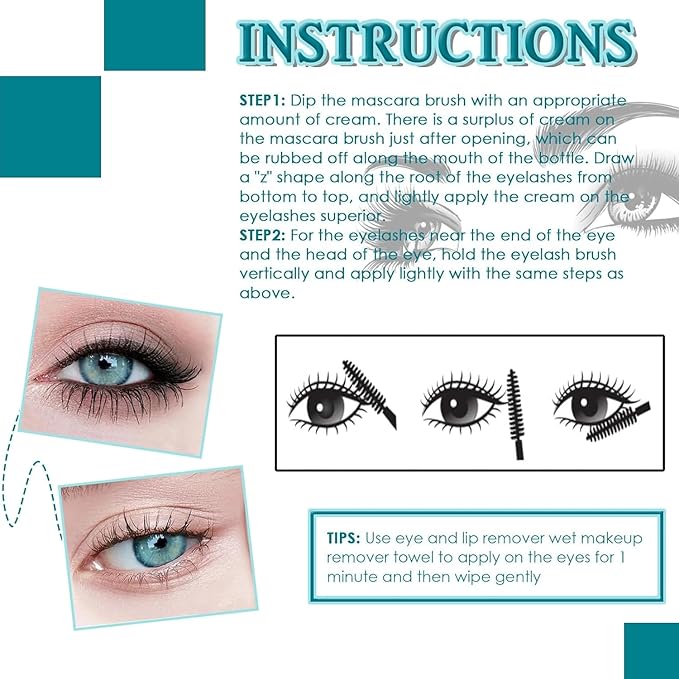 INSTRUCTIONS

STEP1: Dip the mascara brush with an appropriate amount of cream. There is a surplus of cream on the mascara brush just after opening, which can be rubbed off along the mouth of the bottle. Draw a "z" shape along the root of the eyelashes from bottom to top, and lightly apply the cream on the eyelashes superior.

STEP2: For the eyelashes near the end of the eye and the head of the eye, hold the eyelash brush vertically and apply lightly with the same steps as above.

TIPS: Use eye and lip remover wet makeup remover towel to apply on the eyes for 1 minute and then wipe gently