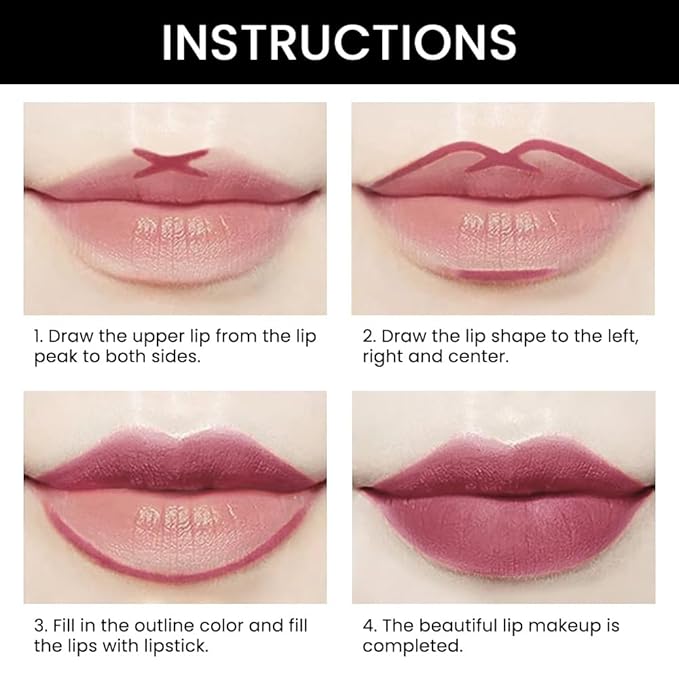 INSTRUCTIONS

1. Draw the upper lip from the lip peak to both sides.

2. Draw the lip shape to the left, right and center.

3. Fill in the outline color and fill the lips with lipstick.

4. The beautiful lip makeup is completed.