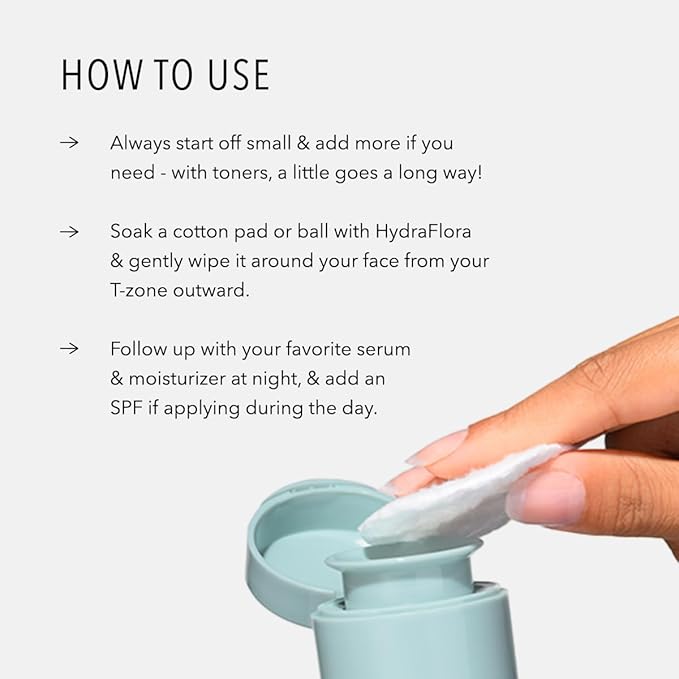 HOW TO USE

→ Always start off small & add more if you need - with toners, a little goes a long way!

→ Soak a cotton pad or ball with HydraFlora & gently wipe it around your face from your T-zone outward.

→ Follow up with your favorite serum & moisturizer at night, & add an SPF if applying during the day.