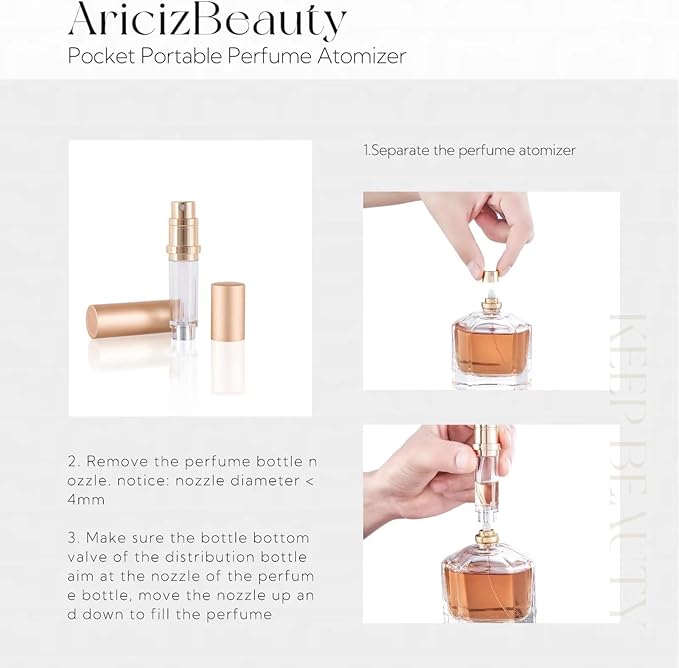 AricizBeauty
Pocket Portable Perfume Atomizer

1.Separate the perfume atomizer

2. Remove the perfume bottle nozzle. notice: nozzle diameter < 4mm

3. Make sure the bottle bottom valve of the distribution bottle aim at the nozzle of the perfume bottle, move the nozzle up and down to fill the perfume

KEEP BEAUTY