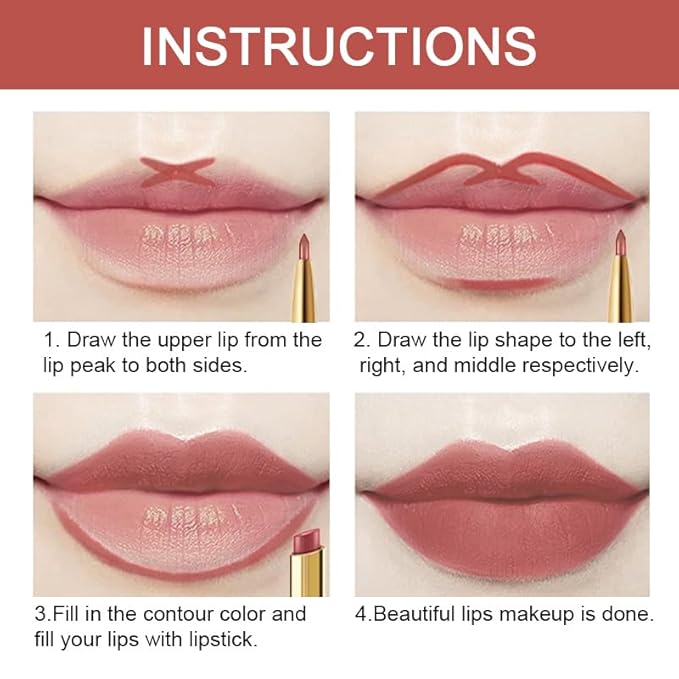 INSTRUCTIONS

1. Draw the upper lip from the lip peak to both sides.

2. Draw the lip shape to the left, right, and middle respectively.

3.Fill in the contour color and fill your lips with lipstick.

4.Beautiful lips makeup is done.