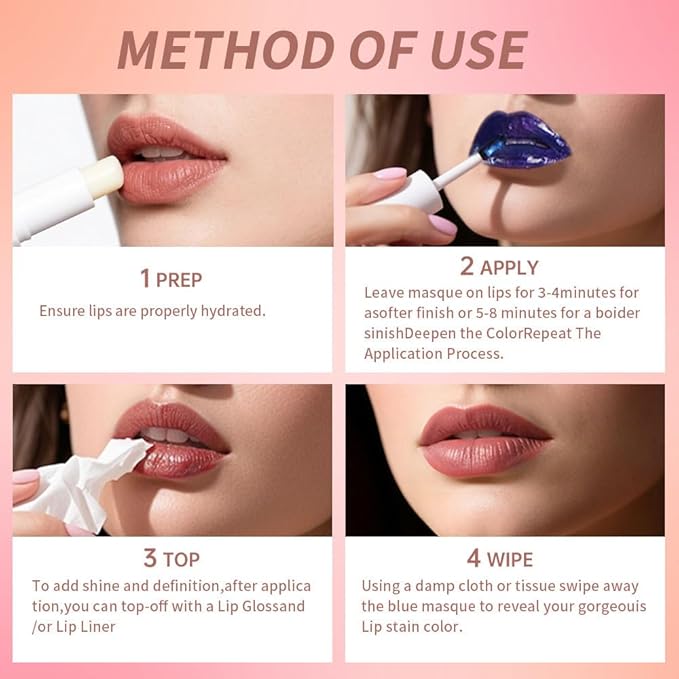 METHOD OF USE

1 PREP

Ensure lips are properly hydrated.

2 APPLY

Leave masque on lips for 3-4minutes for asofter finish or 5-8 minutes for a boider sinishDeepen the ColorRepeat The Application Process.

3 TOP

To add shine and definition,after applica tion,you can top-off with a Lip Glossand /or Lip Liner

4 WIPE

Using a damp cloth or tissue swipe away the blue masque to reveal your gorgeouis Lip stain color.