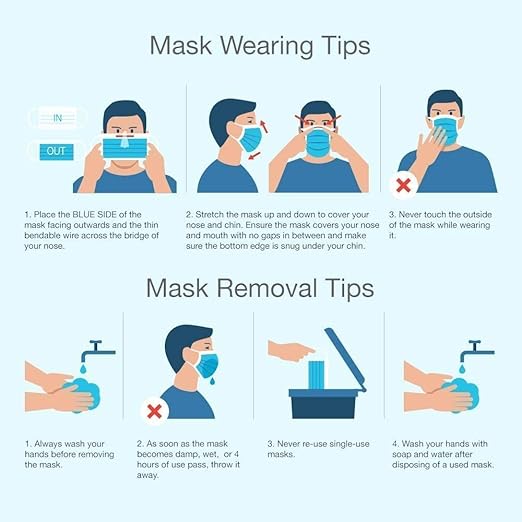 Mask Wearing Tips

IN

OUT

1. Place the BLUE SIDE of the mask facing outwards and the thin bendable wire across the bridge of your nose.

2. Stretch the mask up and down to cover your nose and chin. Ensure the mask covers your nose and mouth with no gaps in between and make sure the bottom edge is snug under your chin.

3. Never touch the outside of the mask while wearing it.

Mask Removal Tips

1. Always wash your hands before removing the mask.

2. As soon as the mask becomes damp, wet, or 4 hours of use pass, throw it away.

3. Never re-use single-use masks.

4. Wash your hands with soap and water after disposing of a used mask.