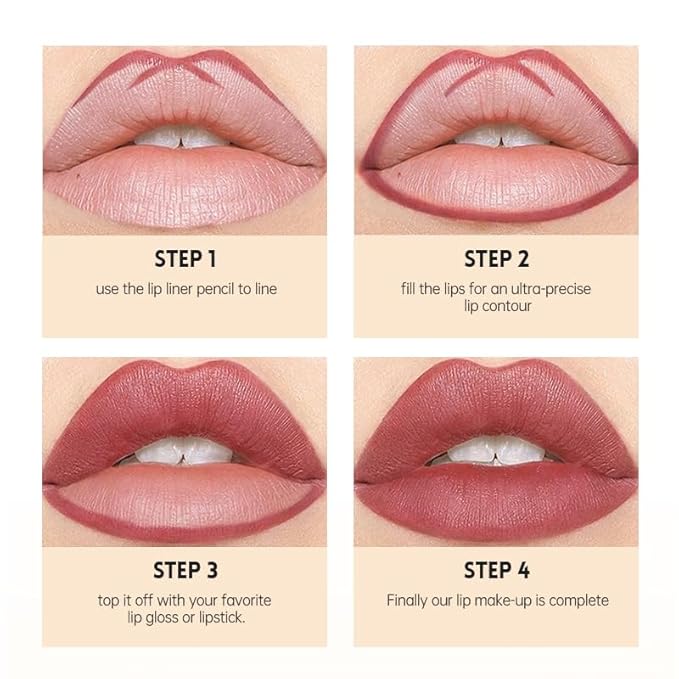 STEP 1
use the lip liner pencil to line

STEP 2
fill the lips for an ultra-precise lip contour

STEP 3
top it off with your favorite lip gloss or lipstick.

STEP 4
Finally our lip make-up is complete