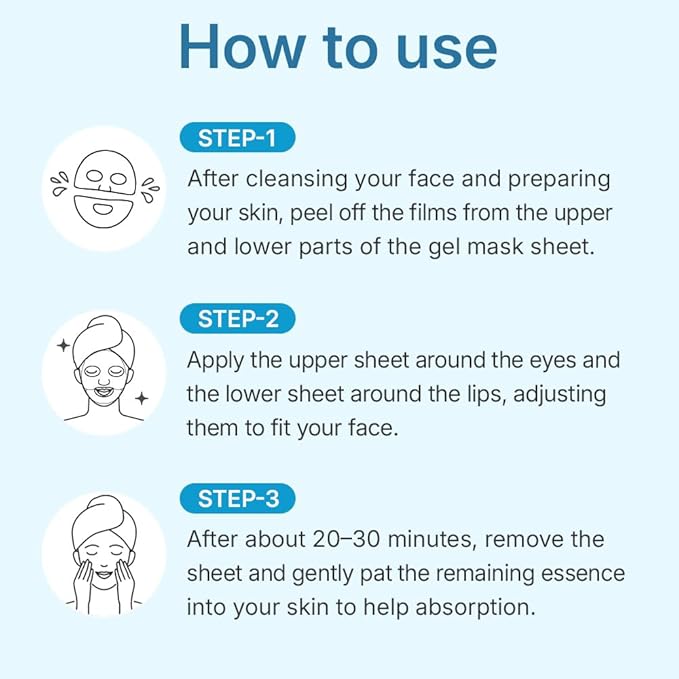 How to use

STEP-1

After cleansing your face and preparing your skin, peel off the films from the upper and lower parts of the gel mask sheet.

STEP-2

Apply the upper sheet around the eyes and the lower sheet around the lips, adjusting them to fit your face.

STEP-3

After about 20–30 minutes, remove the sheet and gently pat the remaining essence into your skin to help absorption.