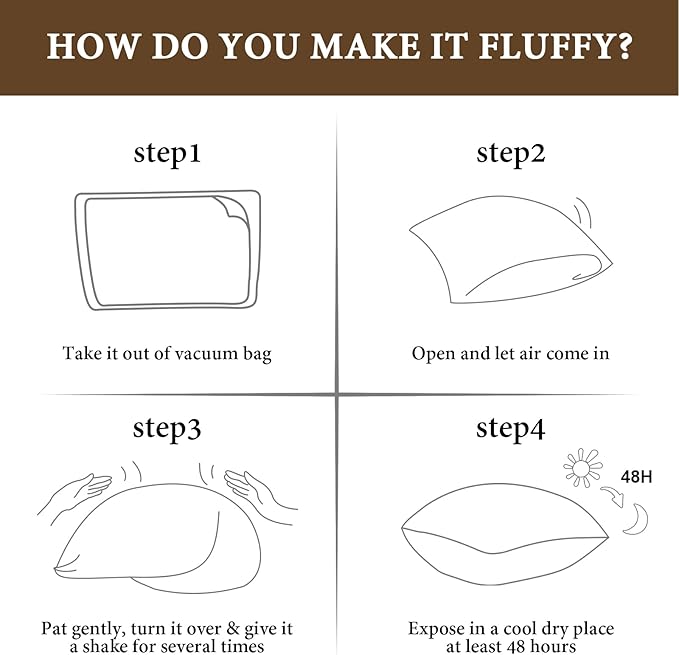 HOW DO YOU MAKE IT FLUFFY?

step1

Take it out of vacuum bag

step2

Open and let air come in

step3

Pat gently, turn it over & give it a shake for several times

step4

48H

Expose in a cool dry place at least 48 hours