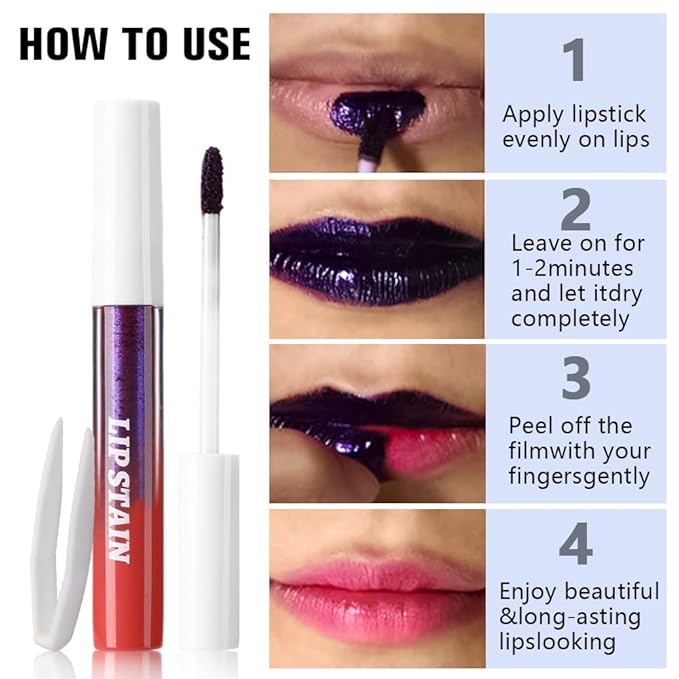 HOW TO USE

LIP STAIN

1
Apply lipstick evenly on lips

2
Leave on for 1-2minutes and let itdry completely

3
Peel off the filmwith your fingersgently

4
Enjoy beautiful &long-asting lipslooking