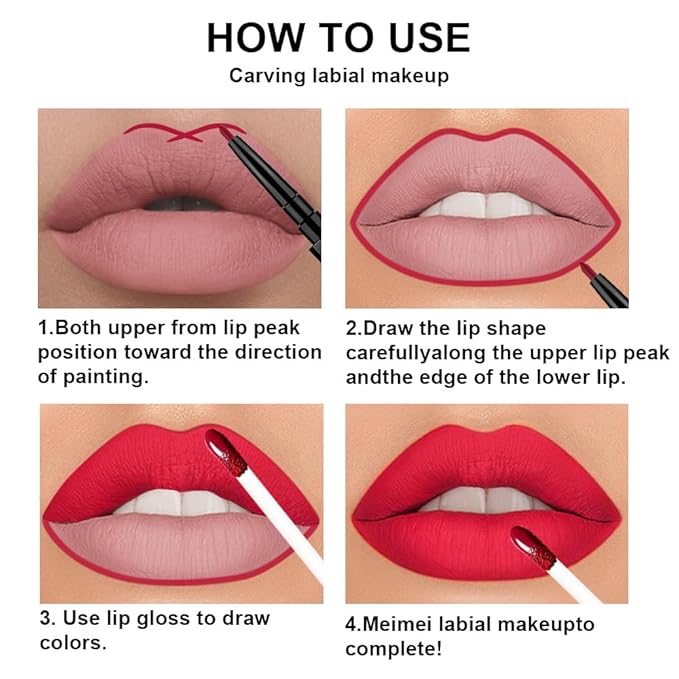 HOW TO USE
Carving labial makeup

1.Both upper from lip peak position toward the direction of painting.

2.Draw the lip shape carefullyalong the upper lip peak andthe edge of the lower lip.

3. Use lip gloss to draw colors.

4.Meimei labial makeupto complete!