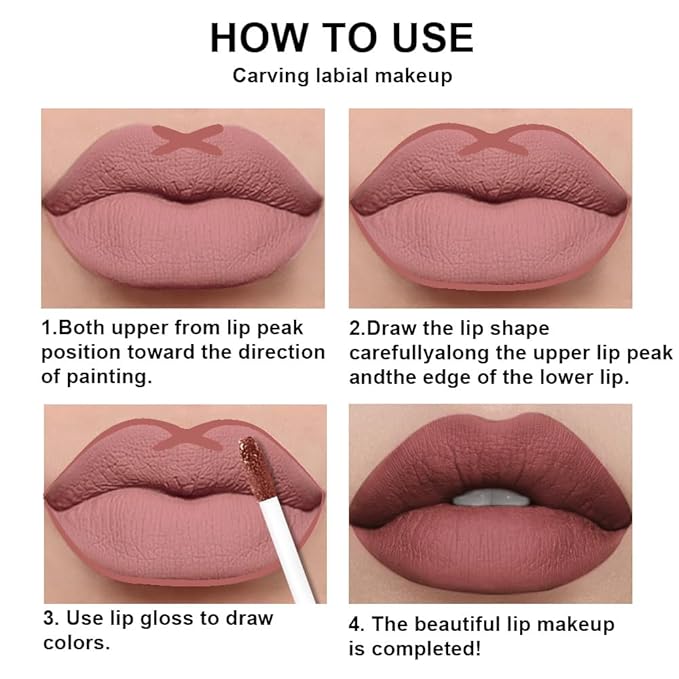 HOW TO USE
Carving labial makeup

1.Both upper from lip peak position toward the direction of painting.

2.Draw the lip shape carefullyalong the upper lip peak andthe edge of the lower lip.

3. Use lip gloss to draw colors.

4. The beautiful lip makeup is completed!