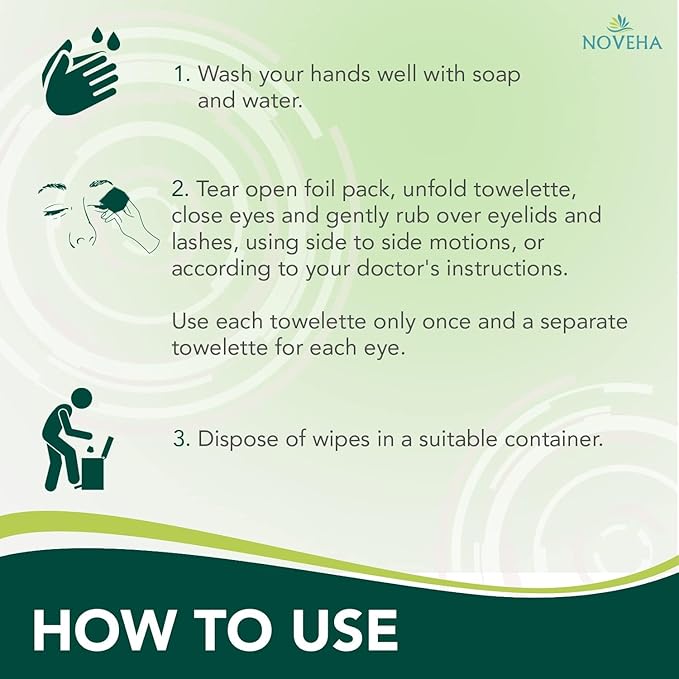 NOVEHA

1. Wash your hands well with soap and water.

2. Tear open foil pack, unfold towelette, close eyes and gently rub over eyelids and lashes, using side to side motions, or according to your doctor's instructions.

Use each towelette only once and a separate towelette for each eye.

3. Dispose of wipes in a suitable container.

HOW TO USE