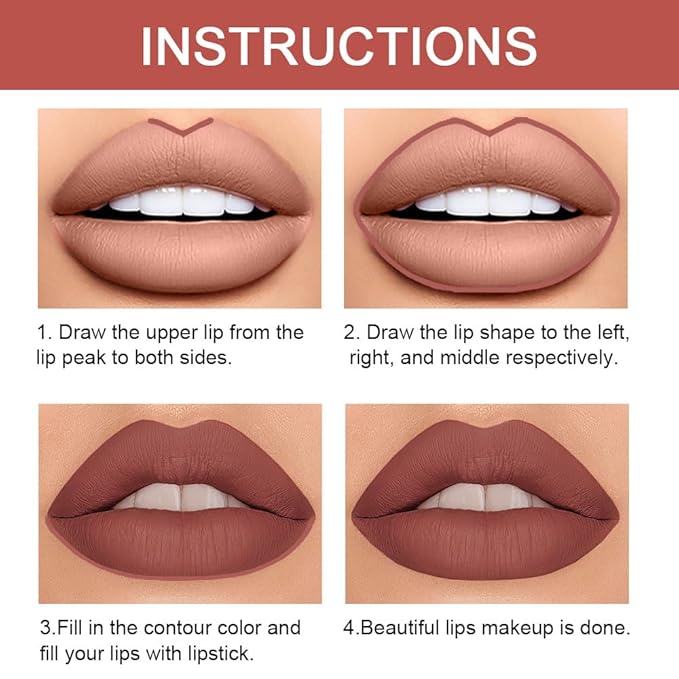 INSTRUCTIONS

1. Draw the upper lip from the lip peak to both sides.

2. Draw the lip shape to the left, right, and middle respectively.

3.Fill in the contour color and fill your lips with lipstick.

4.Beautiful lips makeup is done.