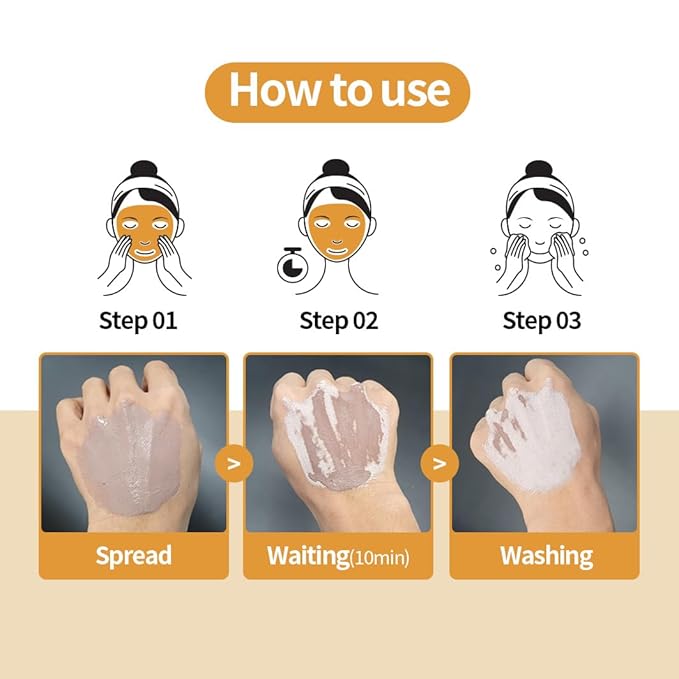 How to use

Step 01

Step 02

Step 03

Spread

>

Waiting(10min)

>

Washing