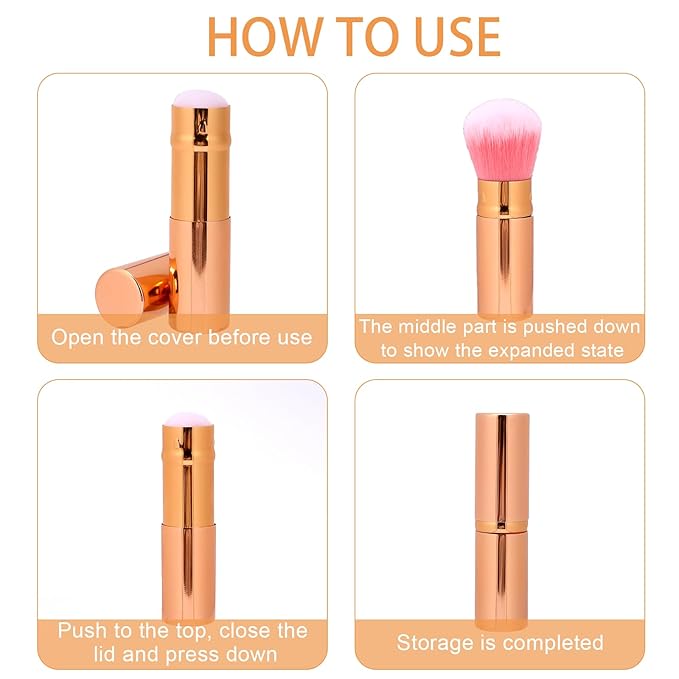 HOW TO USE

Open the cover before use

The middle part is pushed down to show the expanded state

Push to the top, close the lid and press down

Storage is completed