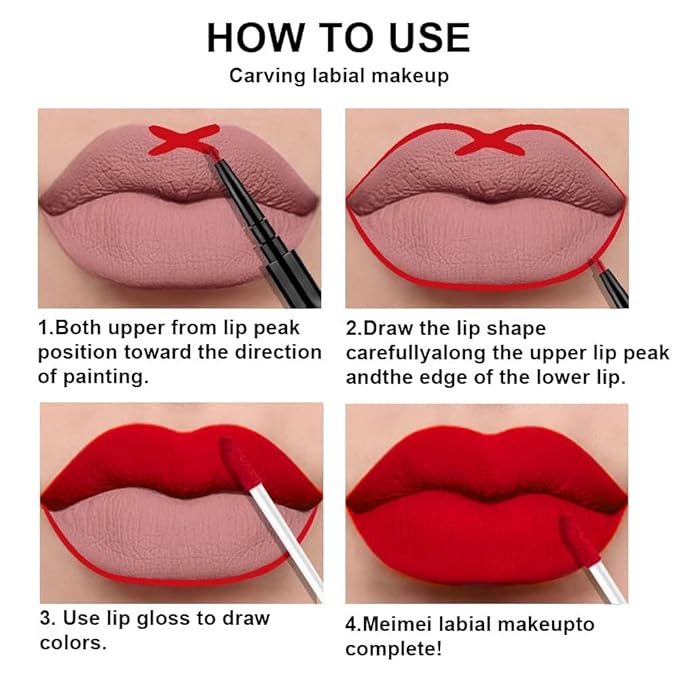 HOW TO USE

Carving labial makeup

1.Both upper from lip peak position toward the direction of painting.

2.Draw the lip shape carefullyalong the upper lip peak andthe edge of the lower lip.

3. Use lip gloss to draw colors.

4.Meimei labial makeupto complete!