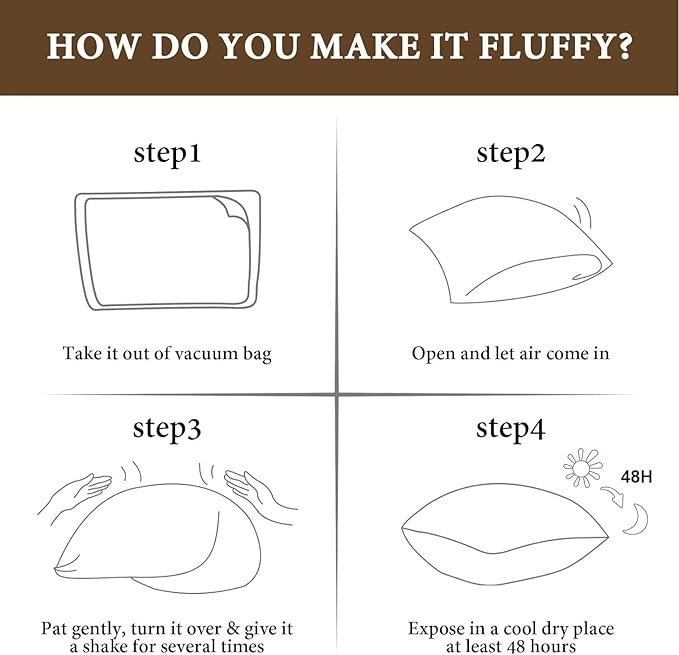 HOW DO YOU MAKE IT FLUFFY?

step1

Take it out of vacuum bag

step2

Open and let air come in

step3

Pat gently, turn it over & give it a shake for several times

step4

48H

Expose in a cool dry place at least 48 hours