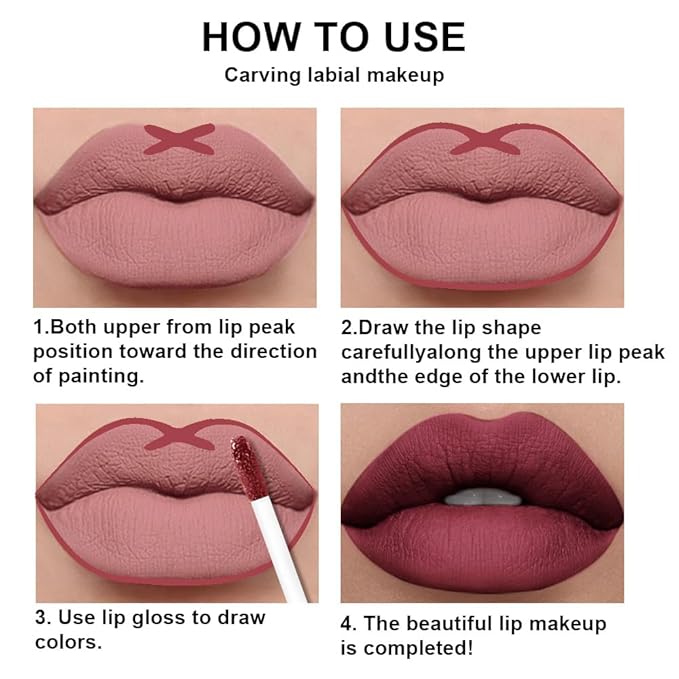 HOW TO USE

Carving labial makeup

1.Both upper from lip peak position toward the direction of painting.

2.Draw the lip shape carefullyalong the upper lip peak andthe edge of the lower lip.

3. Use lip gloss to draw colors.

4. The beautiful lip makeup is completed!