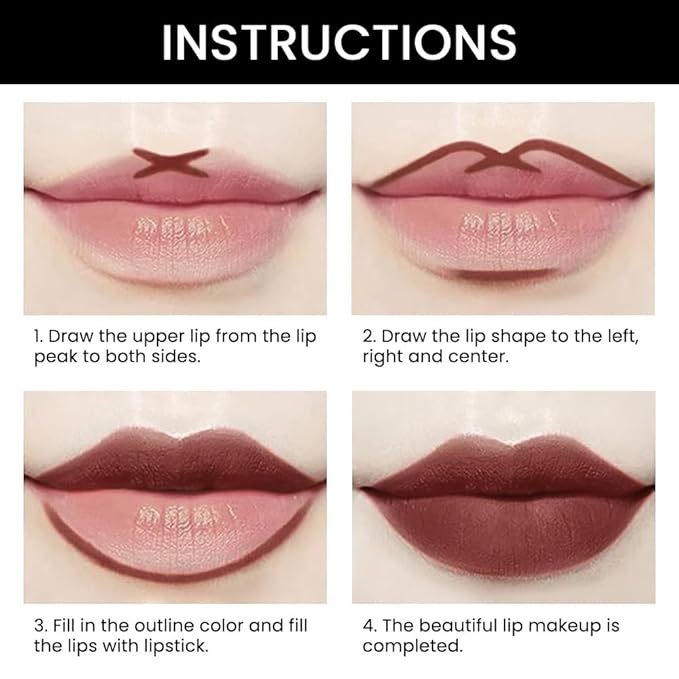 INSTRUCTIONS

1. Draw the upper lip from the lip peak to both sides.

2. Draw the lip shape to the left, right and center.

3. Fill in the outline color and fill the lips with lipstick.

4. The beautiful lip makeup is completed.