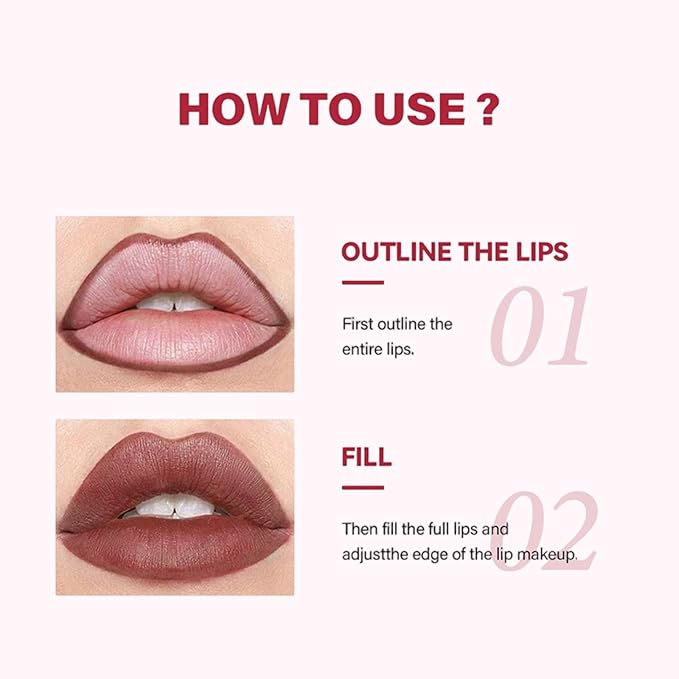 HOW TO USE ?

OUTLINE THE LIPS

01

First outline the entire lips.

FILL

02

Then fill the full lips and adjustthe edge of the lip makeup.