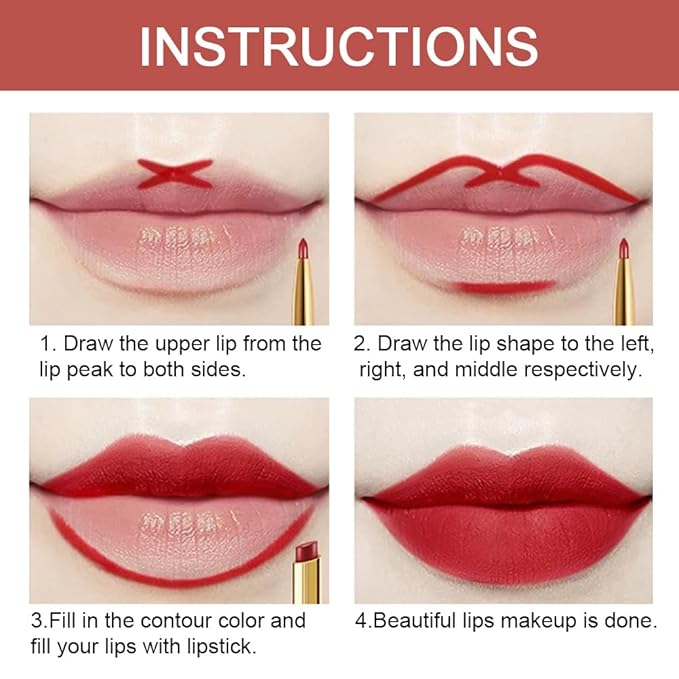 INSTRUCTIONS

1. Draw the upper lip from the lip peak to both sides.

2. Draw the lip shape to the left, right, and middle respectively.

3.Fill in the contour color and fill your lips with lipstick.

4.Beautiful lips makeup is done.