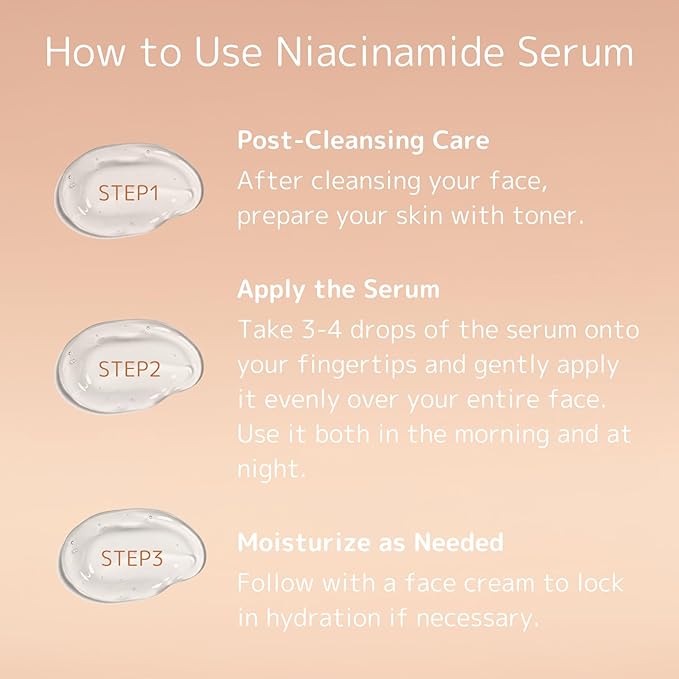 How to Use Niacinamide Serum

STEP1

Post-Cleansing Care

After cleansing your face, prepare your skin with toner.

STEP2

Apply the Serum

Take 3-4 drops of the serum onto your fingertips and gently apply it evenly over your entire face. Use it both in the morning and at night.

STEP3

Moisturize as Needed

Follow with a face cream to lock in hydration if necessary.