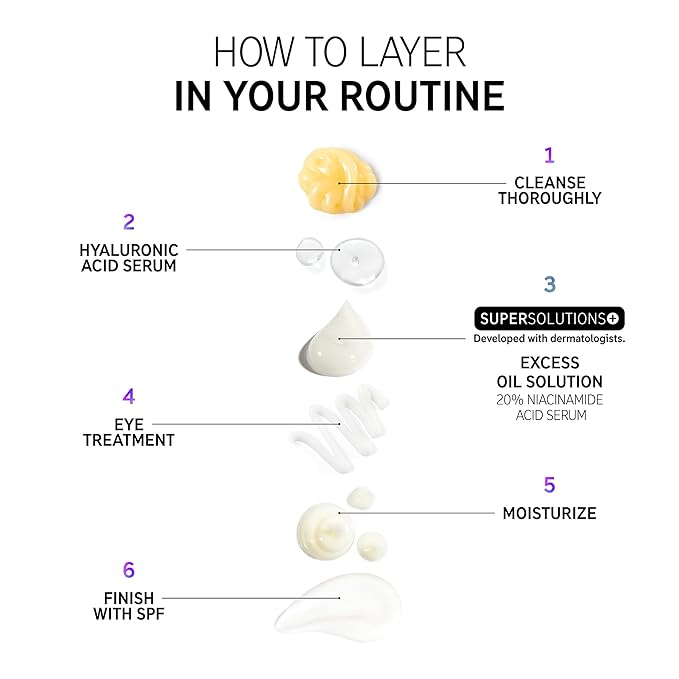 HOW TO LAYER
IN YOUR ROUTINE

1
CLEANSE THOROUGHLY

2
HYALURONIC ACID SERUM

3
SUPERSOLUTIONS+
Developed with dermatologists.
EXCESS OIL SOLUTION
20% NIACINAMIDE ACID SERUM

4
EYE TREATMENT

5
MOISTURIZE

6
FINISH WITH SPF