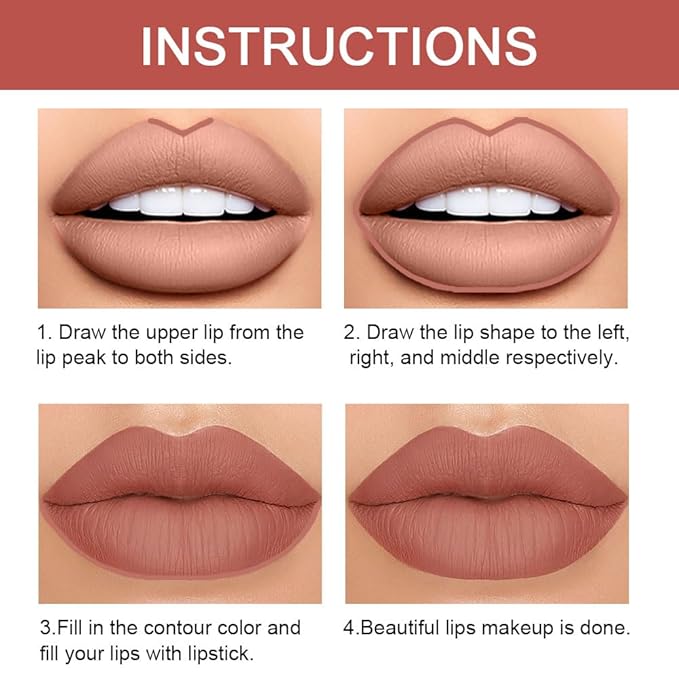 INSTRUCTIONS

1. Draw the upper lip from the lip peak to both sides.

2. Draw the lip shape to the left, right, and middle respectively.

3.Fill in the contour color and fill your lips with lipstick.

4.Beautiful lips makeup is done.