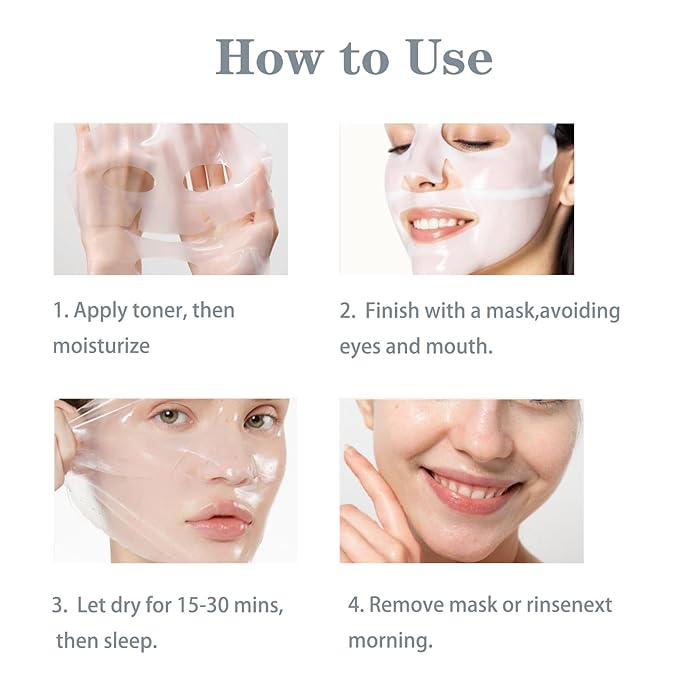 How to Use

1. Apply toner, then moisturize

2. Finish with a mask,avoiding eyes and mouth.

3. Let dry for 15-30 mins, then sleep.

4. Remove mask or rinsenext morning.