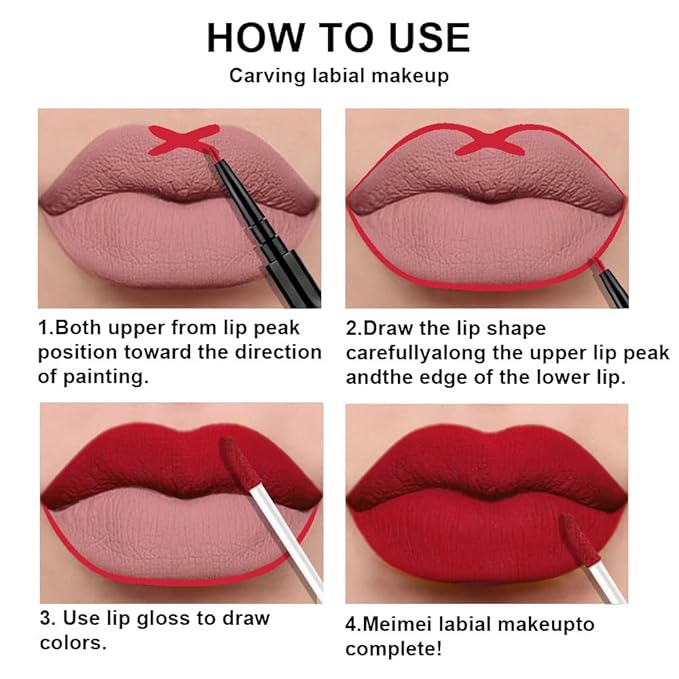 HOW TO USE
Carving labial makeup

1.Both upper from lip peak position toward the direction of painting.

2.Draw the lip shape carefullyalong the upper lip peak andthe edge of the lower lip.

3. Use lip gloss to draw colors.

4.Meimei labial makeupto complete!