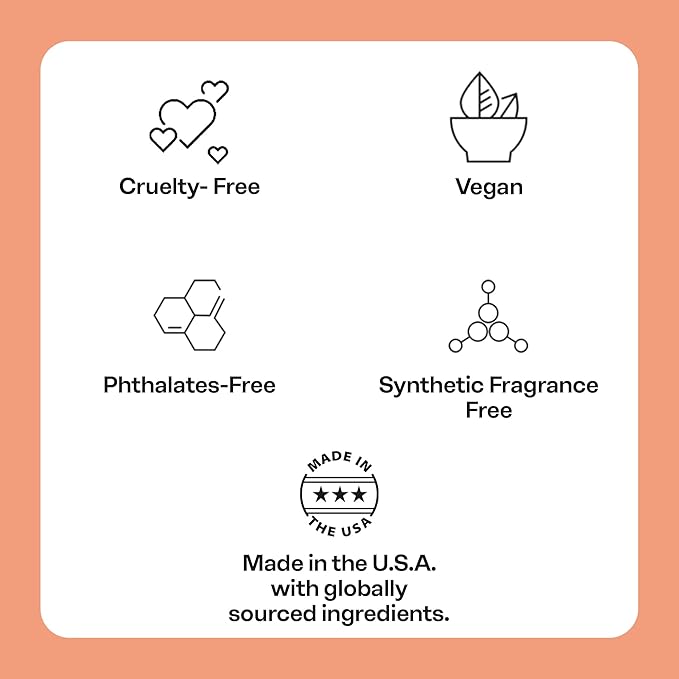 Cruelty- Free

Vegan

Phthalates-Free

Synthetic Fragrance Free

MADE IN
★★★
THE USA

Made in the U.S.A. with globally sourced ingredients.