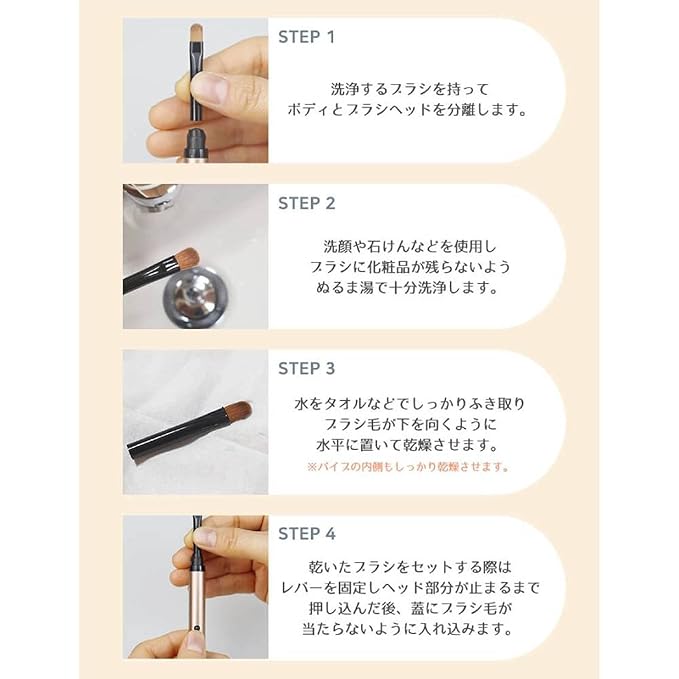 STEP 1

洗浄するブラシを持って
ボディとブラシヘッドを分離します。

STEP 2

洗顔や石けんなどを使用し
ブラシに化粧品が残らないよう
ぬるま湯で十分洗浄します。

STEP 3

水をタオルなどでしっかりふき取り
ブラシ毛が下を向くように
水平に置いて乾燥させます。

※パイプの内側もしっかり乾燥させます。

STEP 4

乾いたブラシをセットする際は
レバーを固定しヘッド部分が止まるまで
押し込んだ後、蓋にブラシ毛が
当たらないように入れ込みます。