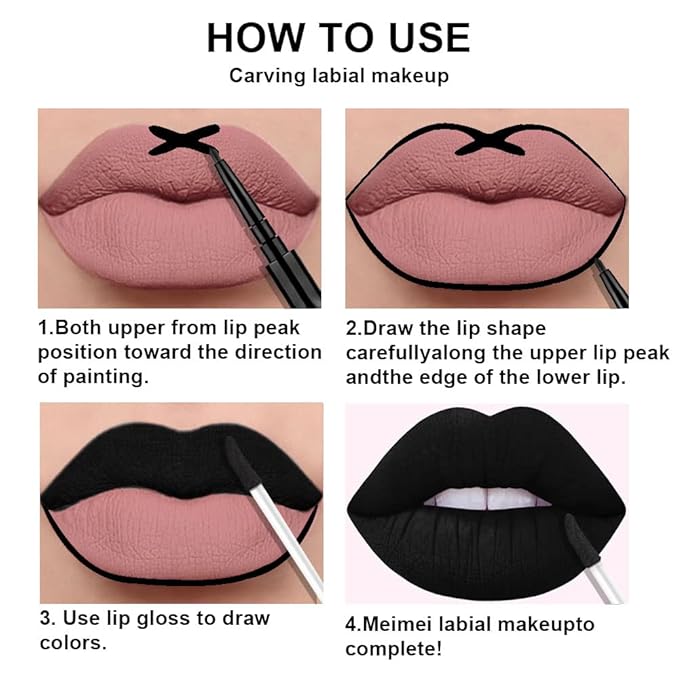 HOW TO USE
Carving labial makeup

1.Both upper from lip peak position toward the direction of painting.

2.Draw the lip shape carefullyalong the upper lip peak andthe edge of the lower lip.

3. Use lip gloss to draw colors.

4.Meimei labial makeupto complete!